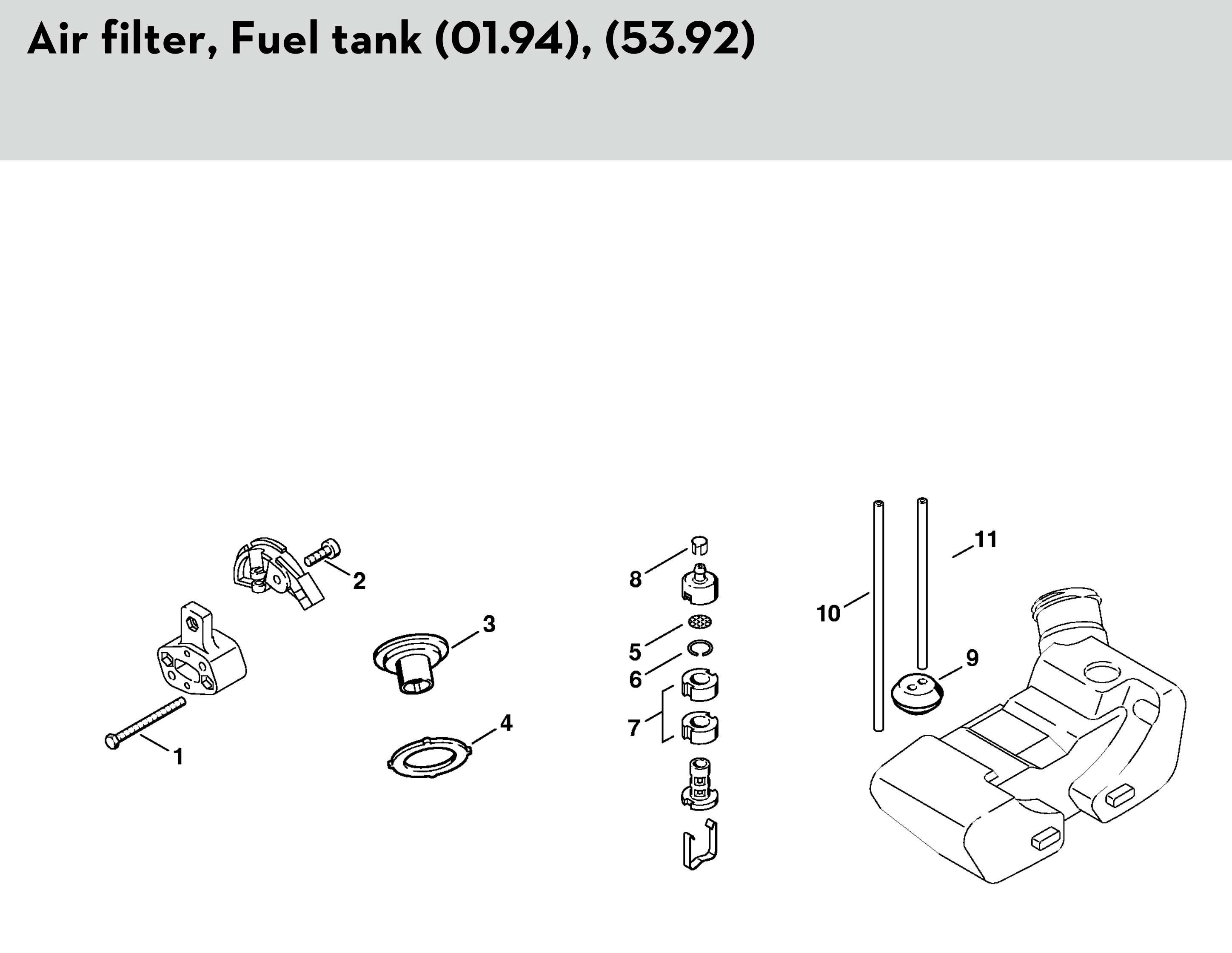 Air filter, Fuel tank (01.94), (53.92)

2
3
1
4
8
5
6
7
11
10
9